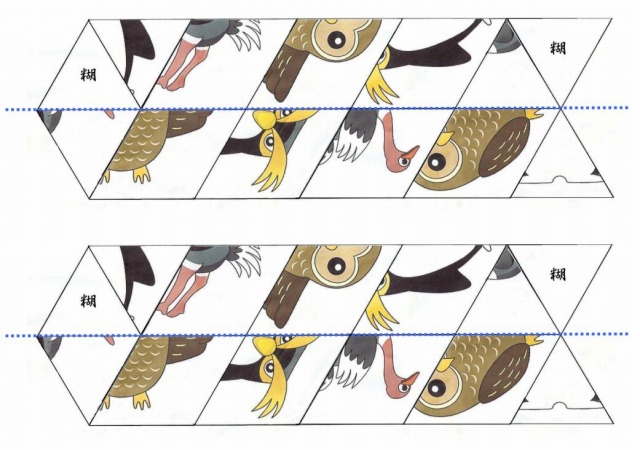 糊

糊

糊

糊